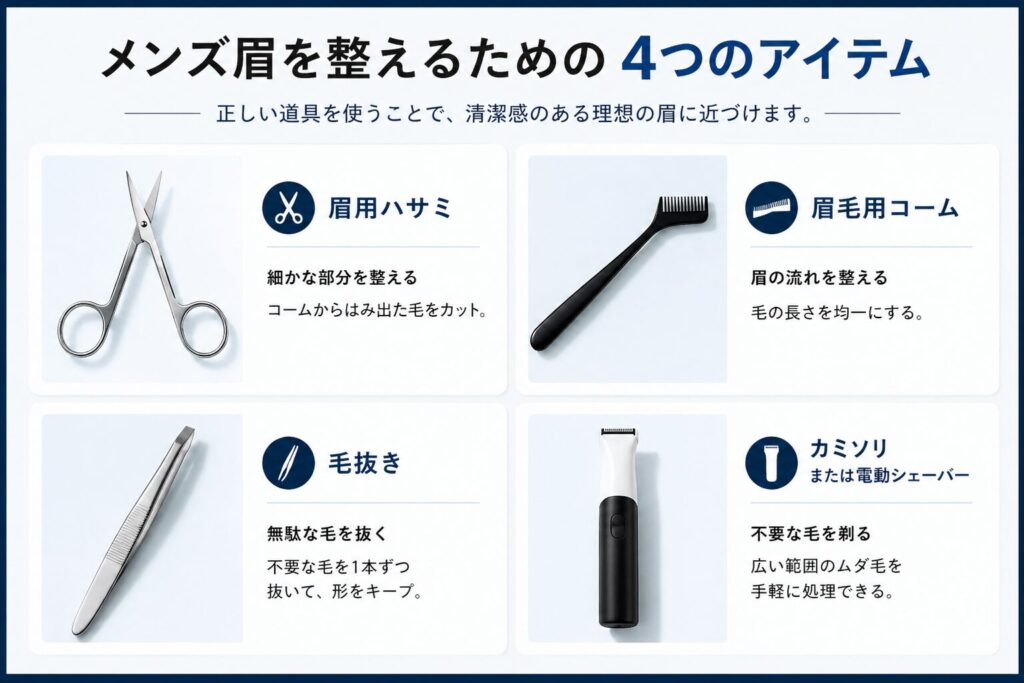 メンズ眉を整えるための 4つのアイテム

正しい道具を使うことで、清潔感のある理想の眉に近づけます。

眉用ハサミ

細かな部分を整える

コームからはみ出た毛をカット。

眉毛用コーム

眉の流れを整える

毛の長さを均一にする。

毛抜き

無駄な毛を抜く

不要な毛を1本ずつ抜いて、形をキープ。

カミソリ
または電動シェーバー

不要な毛を剃る

広い範囲のムダ毛を手軽に処理できる。