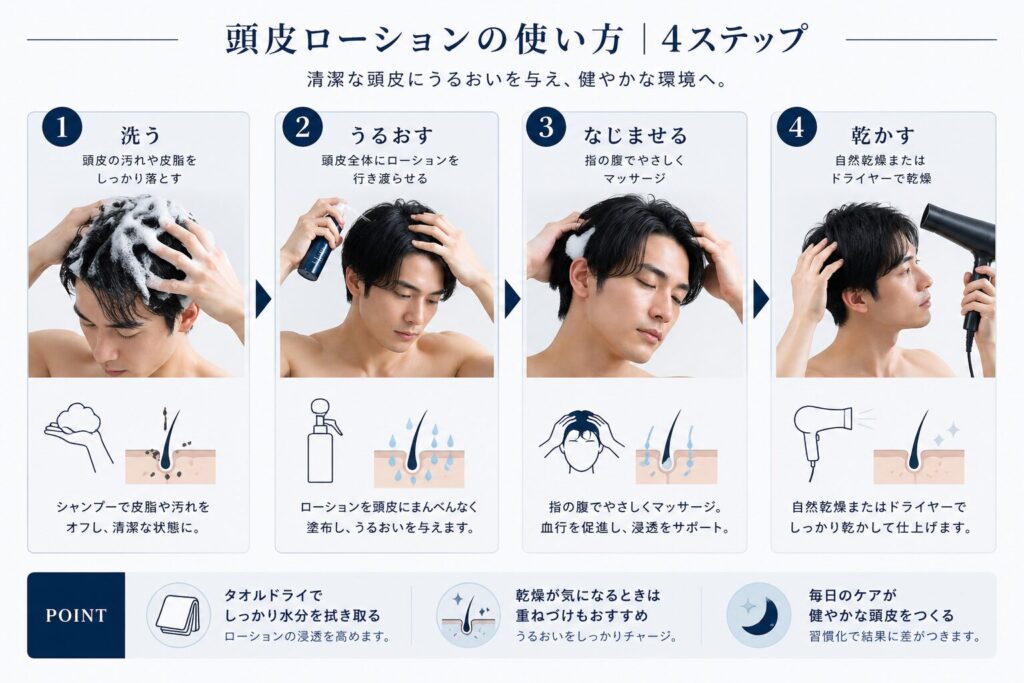 頭皮ローションの使い方｜4ステップ

清潔な頭皮にうるおいを与え、健やかな環境へ。

1 洗う
頭皮の汚れや皮脂をしっかり落とす

シャンプーで皮脂や汚れをオフし、清潔な状態に。

2 うるおす
頭皮全体にローションを行き渡らせる

ローションを頭皮にまんべんなく塗布し、うるおいを与えます。

3 なじませる
指の腹でやさしくマッサージ

指の腹でやさしくマッサージ。血行を促進し、浸透をサポート。

4 乾かす
自然乾燥またはドライヤーで乾燥

自然乾燥またはドライヤーでしっかり乾かして仕上げます。

POINT

タオルドライでしっかり水分を拭き取る
ローションの浸透を高めます。

乾燥が気になるときは重ねづけもおすすめ
うるおいをしっかりチャージ。

毎日のケアが健やかな頭皮をつくる
習慣化で結果に差がつきます。